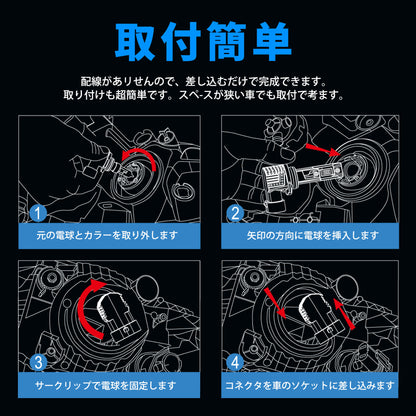 取付簡単

配線がありせんので、差し込むだけで完成できます。
取り付けも超簡単です。スペ-スが狭い車でも取付で考ます。

1
元の電球とカラーを取り外します

2
矢印の方向に電球を挿入します

3
サークリップで電球を固定します

4
コネクタを車のソケットに差し込みます