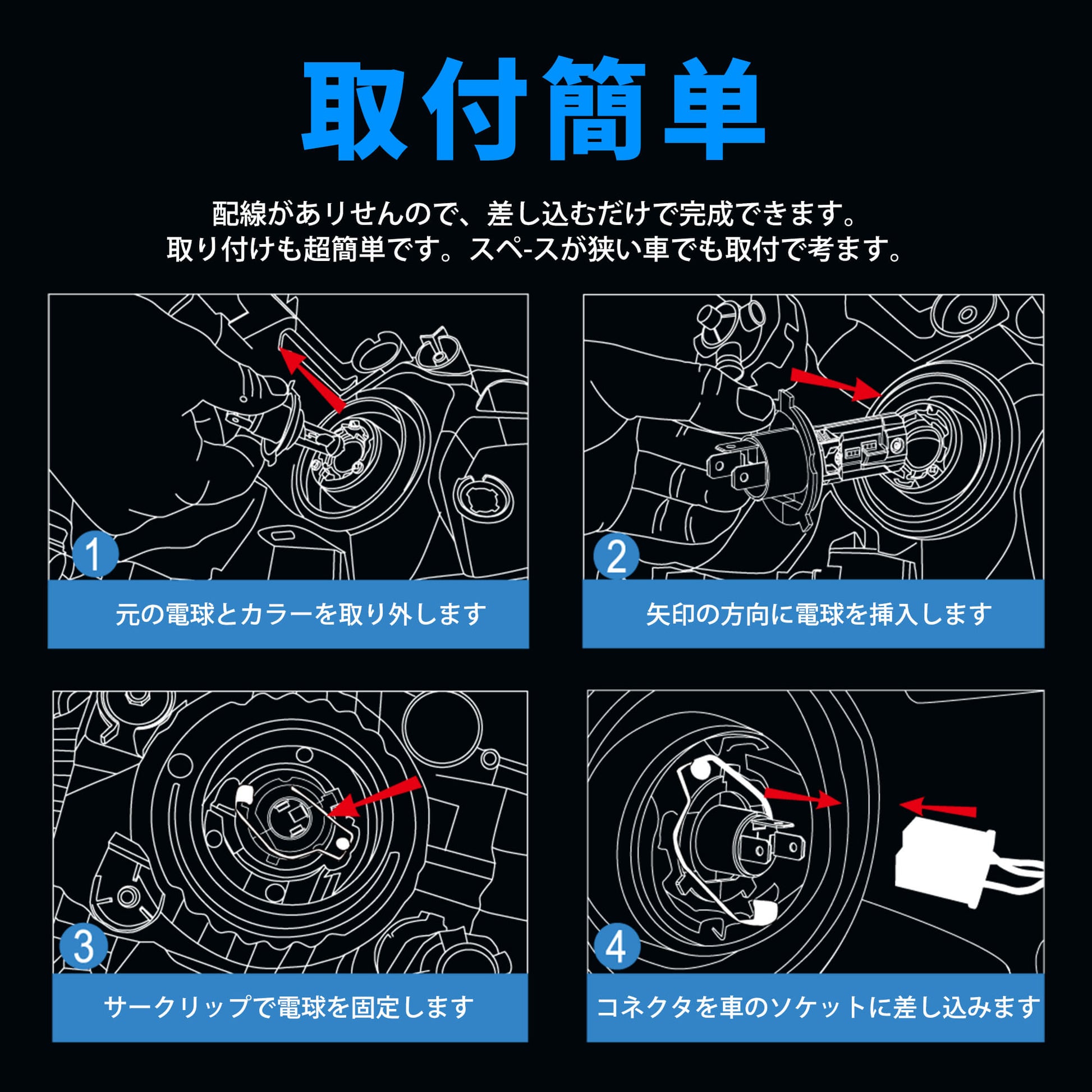 取付簡単

配線がありせんので、差し込むだけで完成できます。
取り付けも超簡単です。スペ-スが狭い車でも取付で考ます。

1

元の電球とカラーを取り外します

2

矢印の方向に電球を挿入します

3

サークリップで電球を固定します

4

コネクタを車のソケットに差し込みます