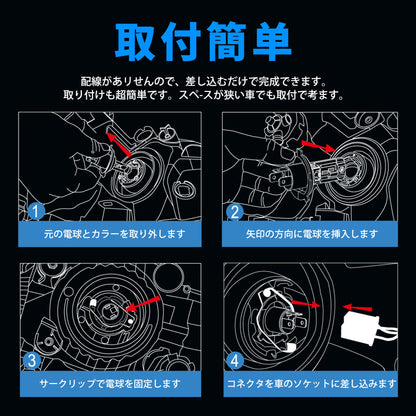 取付簡単

配線がありせんので、差し込むだけで完成できます。
取り付けも超簡単です。スペ-スが狭い車でも取付で考ます。

1
元の電球とカラーを取り外します

2
矢印の方向に電球を挿入します

3
サークリップで電球を固定します

4
コネクタを車のソケットに差し込みます