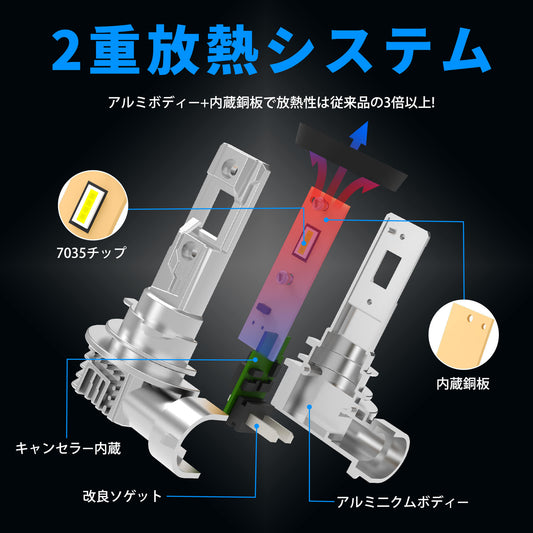 2重放熱システム

アルミボディー+内蔵銅板で放熱性は従来品の3倍以上!

7035チップ

内蔵銅板

キャンセラー内蔵

改良ソゲット

アルミニクムボディー