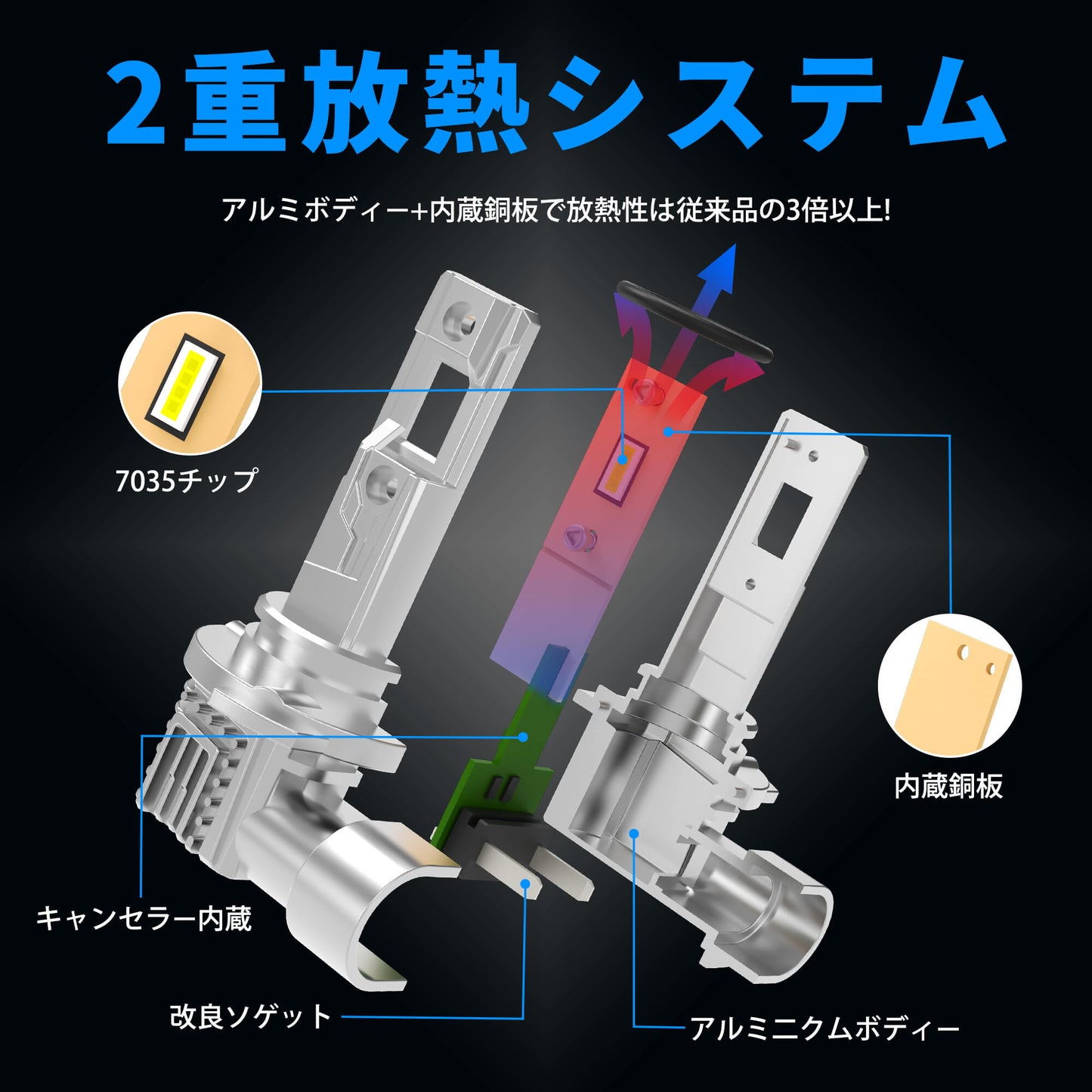 2重放熱システム

アルミボディー+内蔵銅板で放熱性は従来品の3倍以上!

7035チップ

内蔵銅板

キャンセラー内蔵

改良ソゲット

アルミニクムボディー